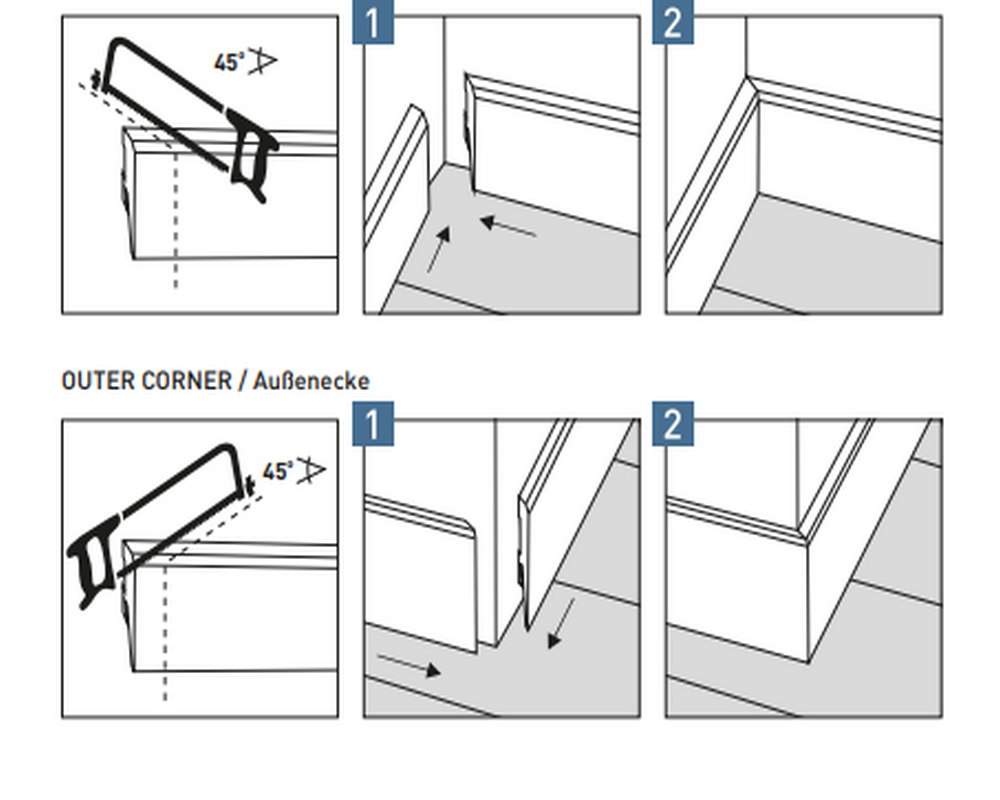 45°

1

2

OUTER CORNER / Außenecke

45°

1

2