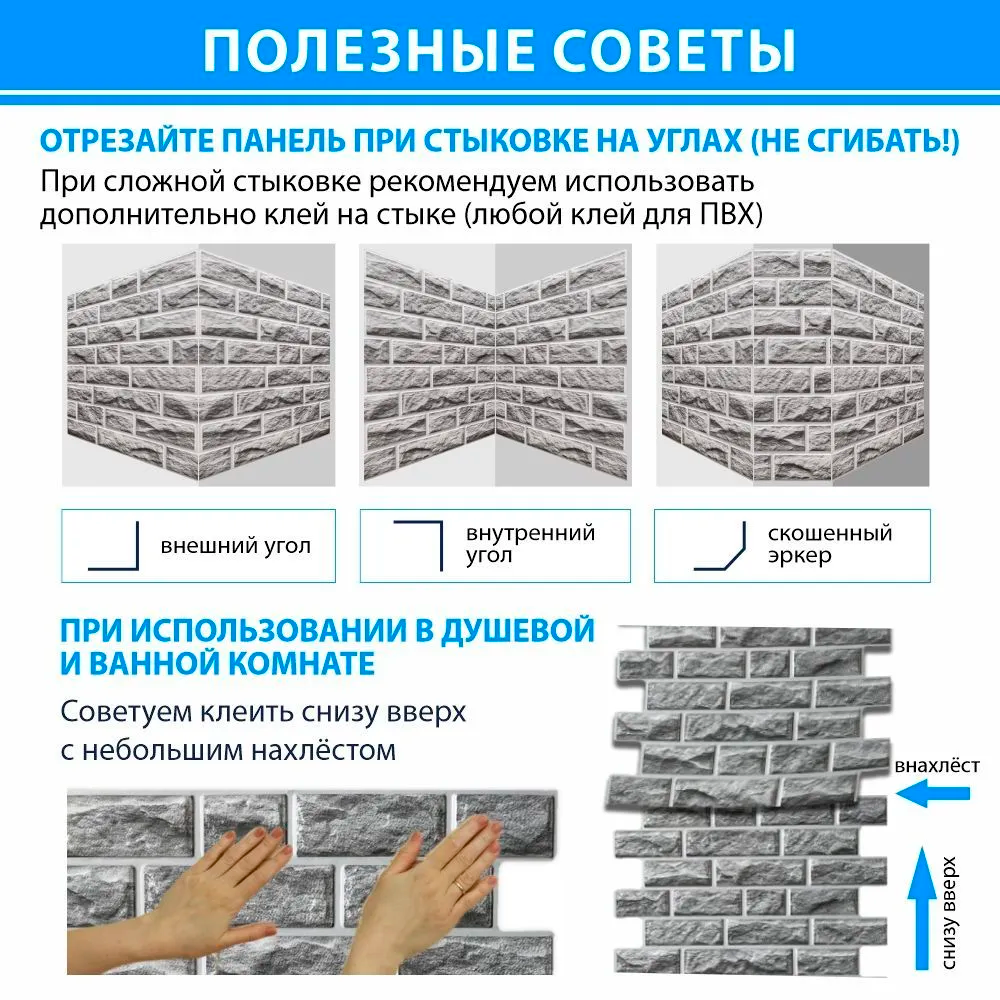 ПОЛЕЗНЫЕ СОВЕТЫ

ОТРЕЗАЙТЕ ПАНЕЛЬ ПРИ СТЫКОВКЕ НА УГЛАХ (НЕ СГИБАТЬ!)

При сложной стыковке рекомендуем использовать дополнительно клей на стыке (любой клей для ПВХ)

внешний угол

внутренний угол

скошенный эркер

ПРИ ИСПОЛЬЗОВАНИИ В ДУШЕВОЙ И ВАННОЙ КОМНАТЕ

Советуем клеить снизу вверх с небольшим нахлёстом

внахлёст

снизу вверх